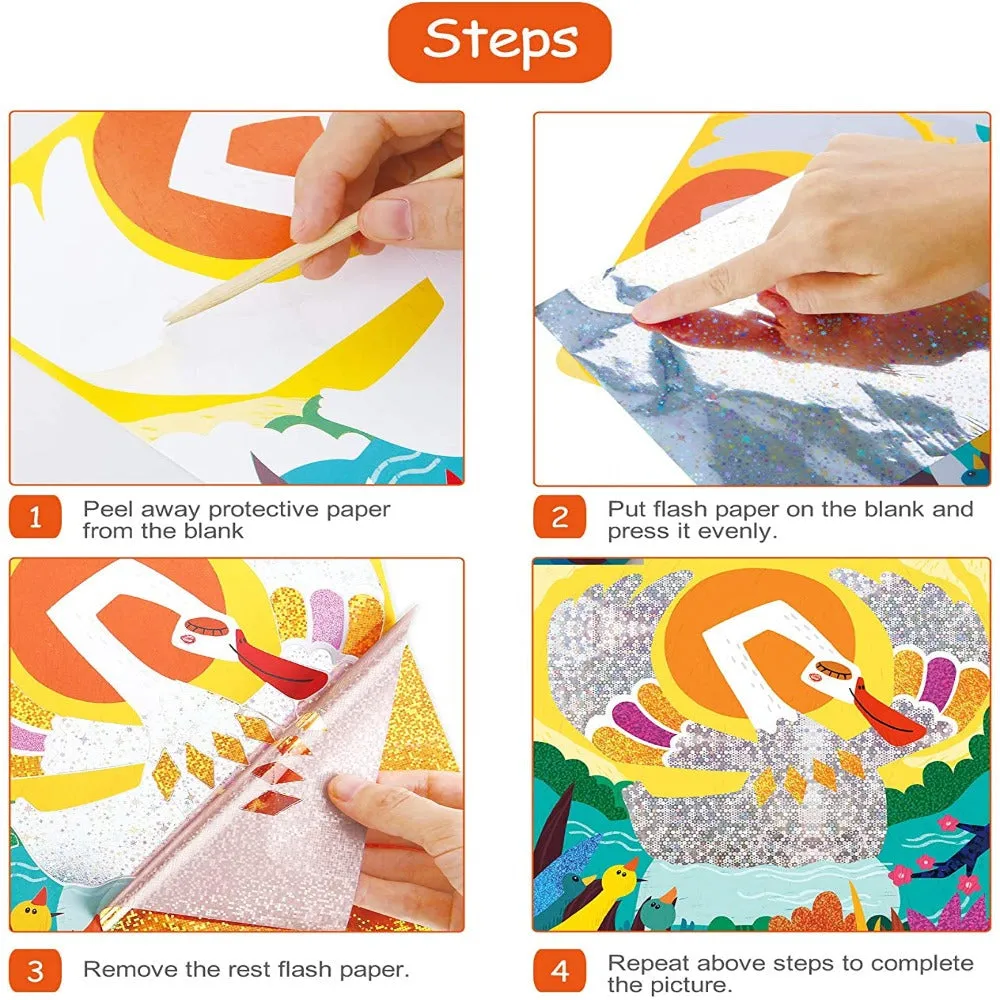 Steps

1 Peel away protective paper from the blank

2 Put flash paper on the blank and press it evenly.

3 Remove the rest flash paper.

4 Repeat above steps to complete the picture.